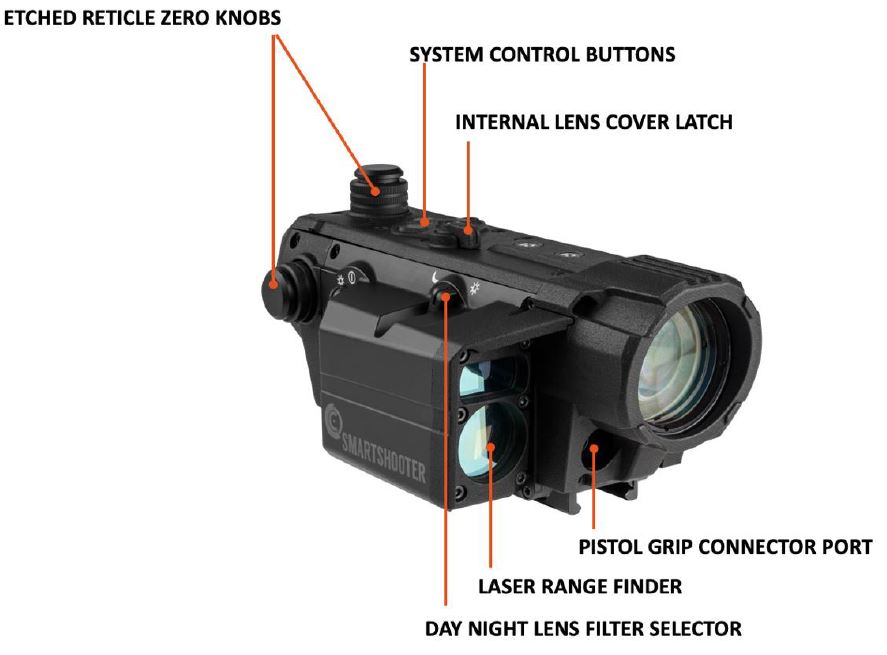 ETCHED RETICLE ZERO KNOBS

SYSTEM CONTROL BUTTONS

INTERNAL LENS COVER LATCH

SMARTSHOOTER

PISTOL GRIP CONNECTOR PORT

LASER RANGE FINDER

DAY NIGHT LENS FILTER SELECTOR